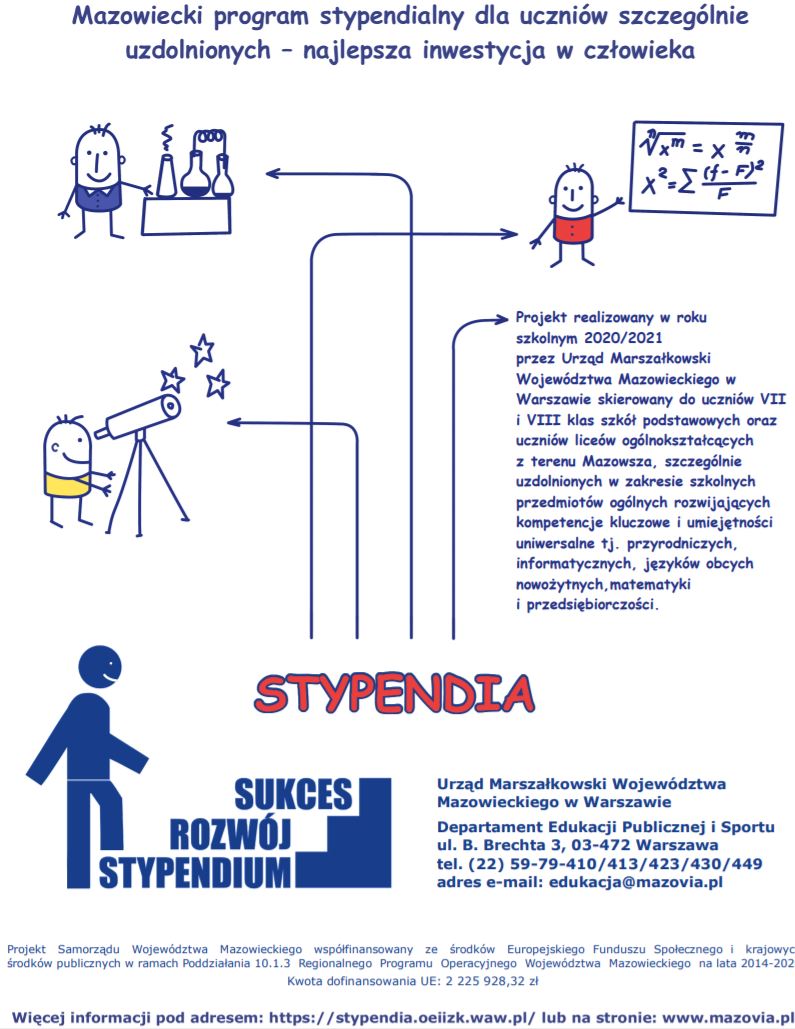 Mazowiecki program stypendialny dla uczniów szczególnie uzdolnionych – najlepsza inwestycja w człowieka

$\sqrt[n]{x^m} = x^{\frac{m}{n}}$
$X^2 = \sum \frac{(f-F)^2}{F}$

Projekt realizowany w roku szkolnym 2020/2021 przez Urząd Marszałkowski Województwa Mazowieckiego w Warszawie skierowany do uczniów VII i VIII klas szkół podstawowych oraz uczniów liceów ogólnokształcących z terenu Mazowsza, szczególnie uzdolnionych w zakresie szkolnych przedmiotów ogólnych rozwijających kompetencje kluczowe i umiejętności uniwersalne tj. przyrodniczych, informatycznych, języków obcych nowożytnych,matematyki i przedsiębiorczości.

STYPENDIA

SUKCES
ROZWÓJ
STYPENDIUM

Urząd Marszałkowski Województwa Mazowieckiego w Warszawie

Departament Edukacji Publicznej i Sportu
ul. B. Brechta 3, 03-472 Warszawa
tel. (22) 59-79-410/413/423/430/449
adres e-mail: edukacja@mazovia.pl

Projekt Samorządu Województwa Mazowieckiego współfinansowany ze środków Europejskiego Funduszu Społecznego i krajowyc środków publicznych w ramach Poddziałania 10.1.3 Regionalnego Programu Operacyjnego Województwa Mazowieckiego na lata 2014-202
Kwota dofinansowania UE: 2 225 928,32 zł

Więcej informacji pod adresem: https://stypendia.oeiizk.waw.pl/ lub na stronie: www.mazovia.pl